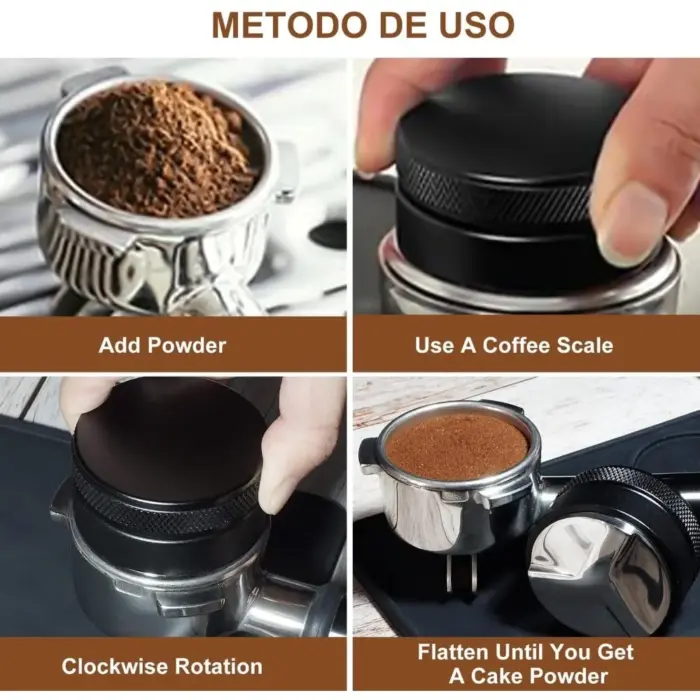 METODO DE USO

Add Powder

Use A Coffee Scale

Clockwise Rotation

Flatten Until You Get A Cake Powder