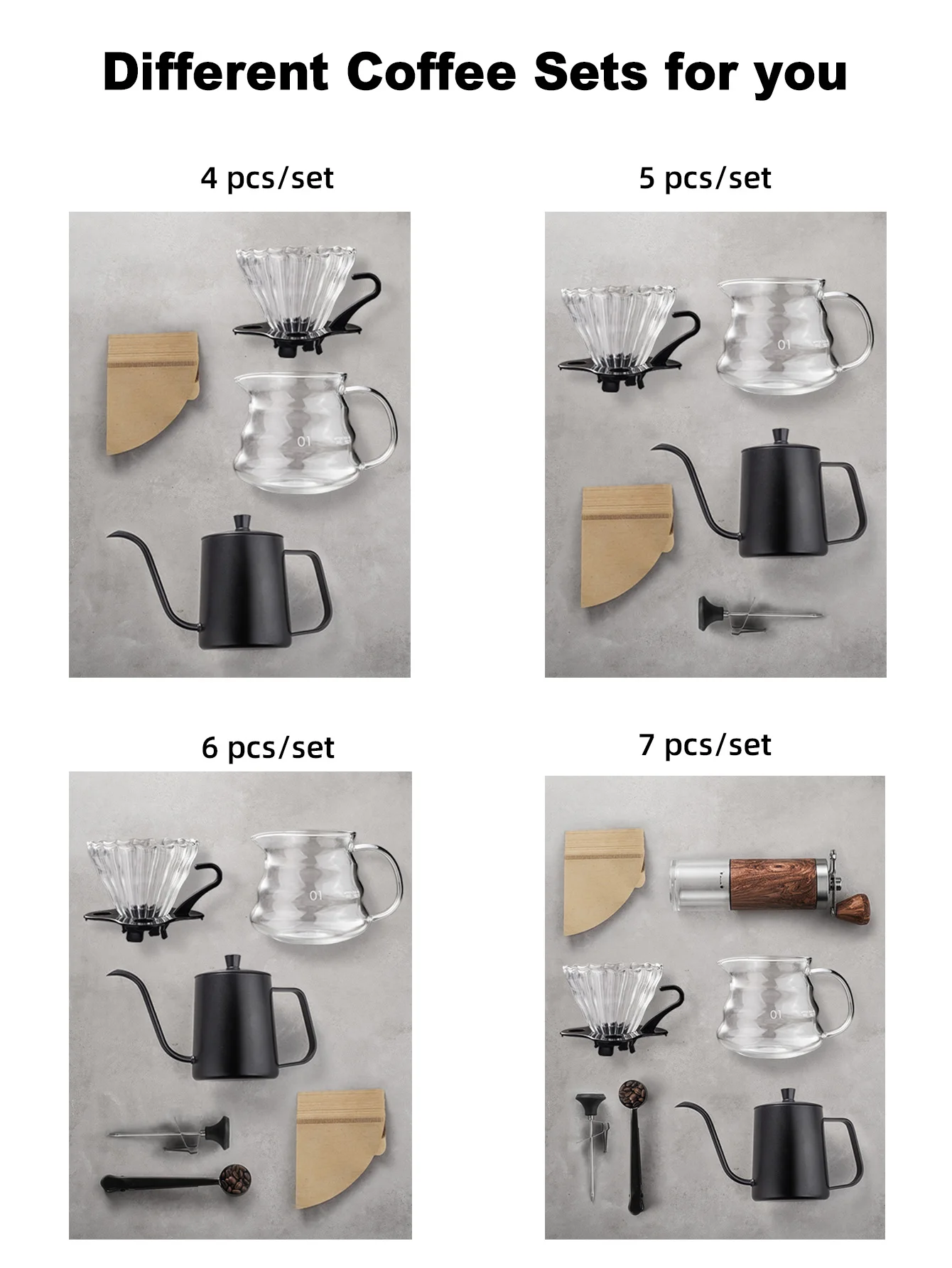 Different Coffee Sets for you

4 pcs/set

01

5 pcs/set

01

6 pcs/set

01

7 pcs/set

01