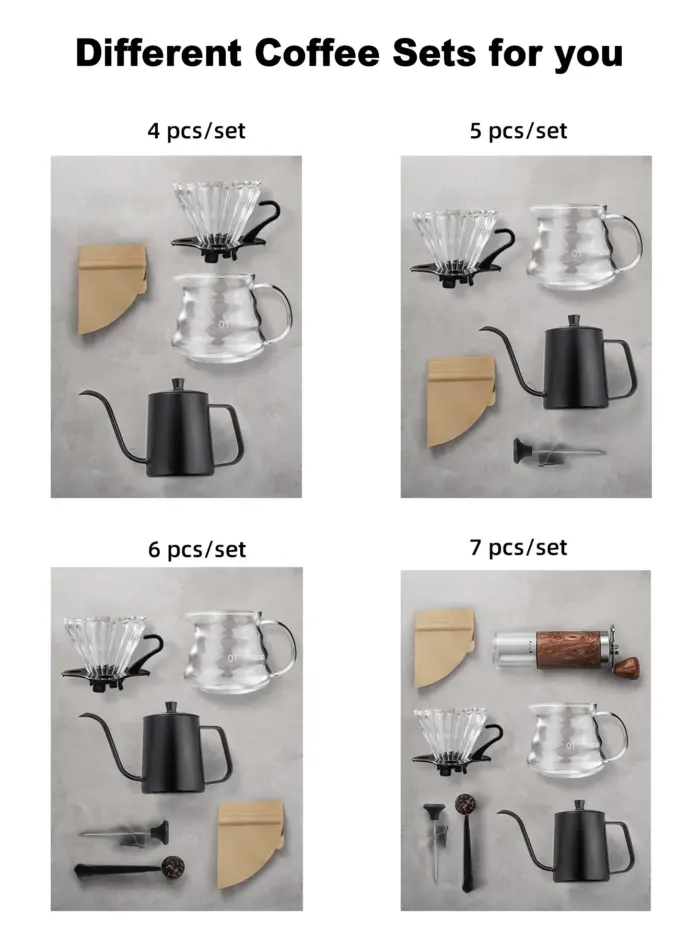 Different Coffee Sets for you

4 pcs/set

5 pcs/set

6 pcs/set

7 pcs/set